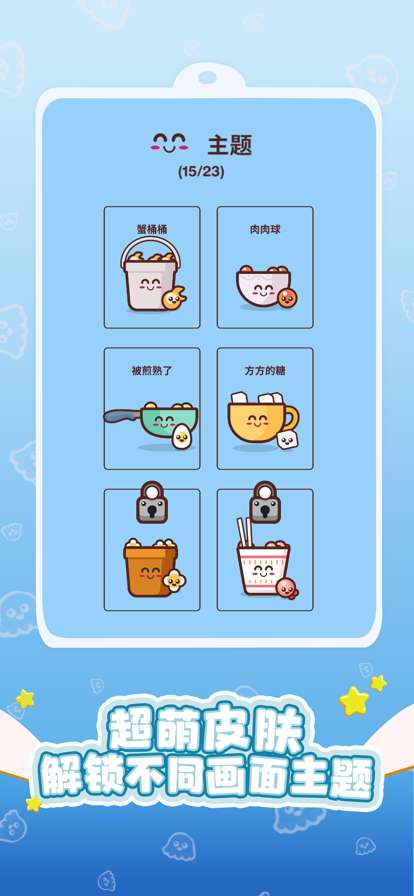 主题
(15/23)

蟹桶桶

肉肉球

被煎熟了

方方的糖

超萌皮肤
解锁不同画面主题