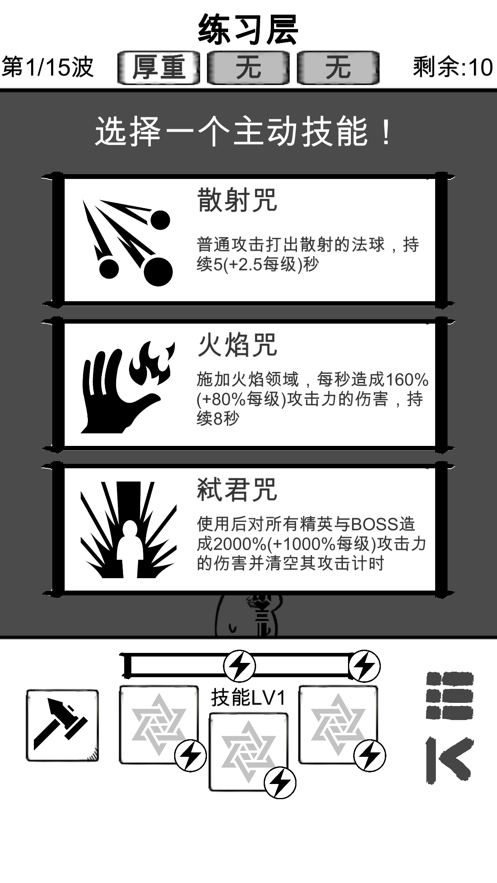 练习层

第1/15波 厚重 无 无 剩余:10

选择一个主动技能！

散射咒

普通攻击打出散射的法球，持续5(+2.5每级)秒

火焰咒

施加火焰领域，每秒造成160%(+80%每级)攻击力的伤害，持续8秒

弑君咒

使用后对所有精英与BOSS造成2000%(+1000%每级)攻击力的伤害并清空其攻击计时

技能LV1