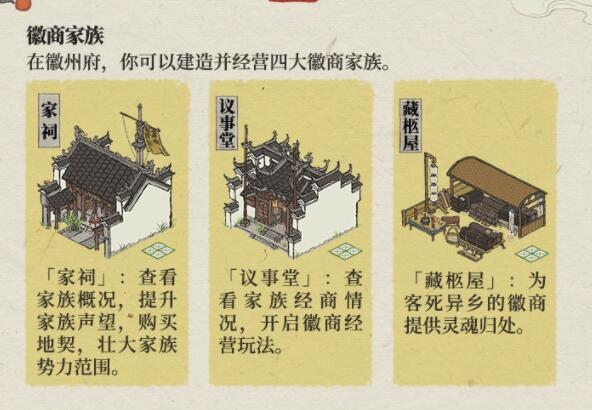 徽商家族
在徽州府，你可以建造并经营四大徽商家族。

家祠

「家祠」：查看家族概况，提升家族声望，购买地契，壮大家族势力范围。

议事堂

「议事堂」：查看家族经商情况，开启徽商经营玩法。

藏柩屋

「藏柩屋」：为客死异乡的徽商提供灵魂归处。